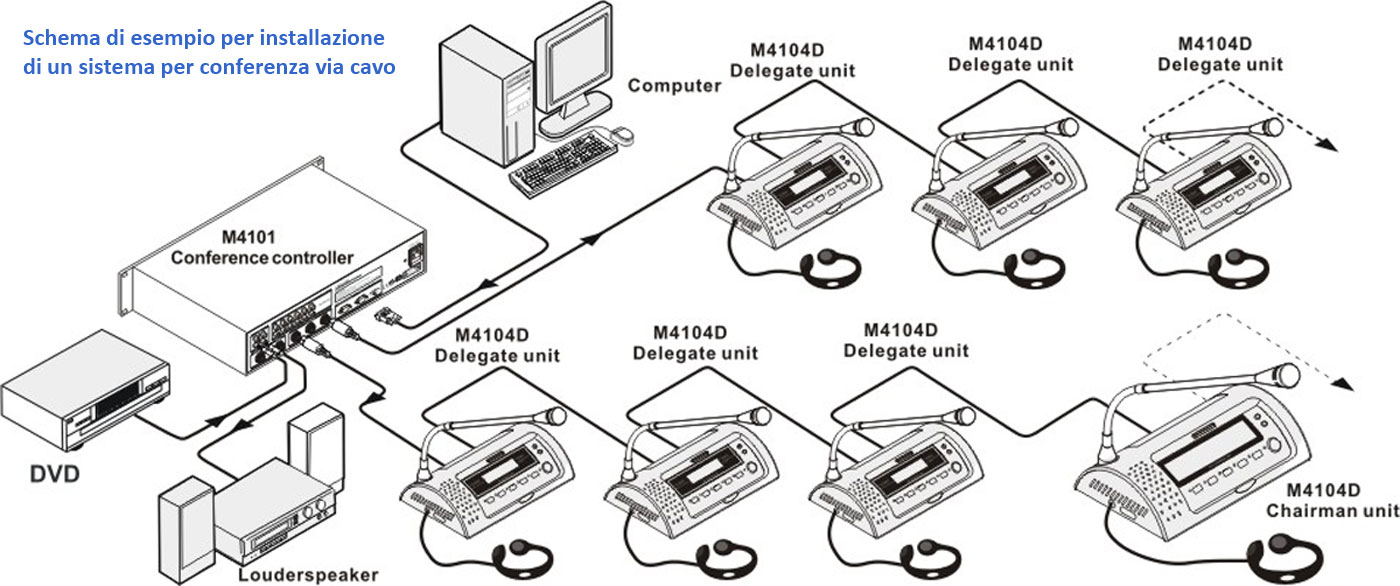 Schema di esempio per installazione di un sistema per conferenza via cavo

Computer

M4104D
Delegate unit

M4104D
Delegate unit

M4104D
Delegate unit

M4101
Conference controller

M4104D
Delegate unit

M4104D
Delegate unit

M4104D
Delegate unit

DVD

Louderspeaker

M4104D
Chairman unit